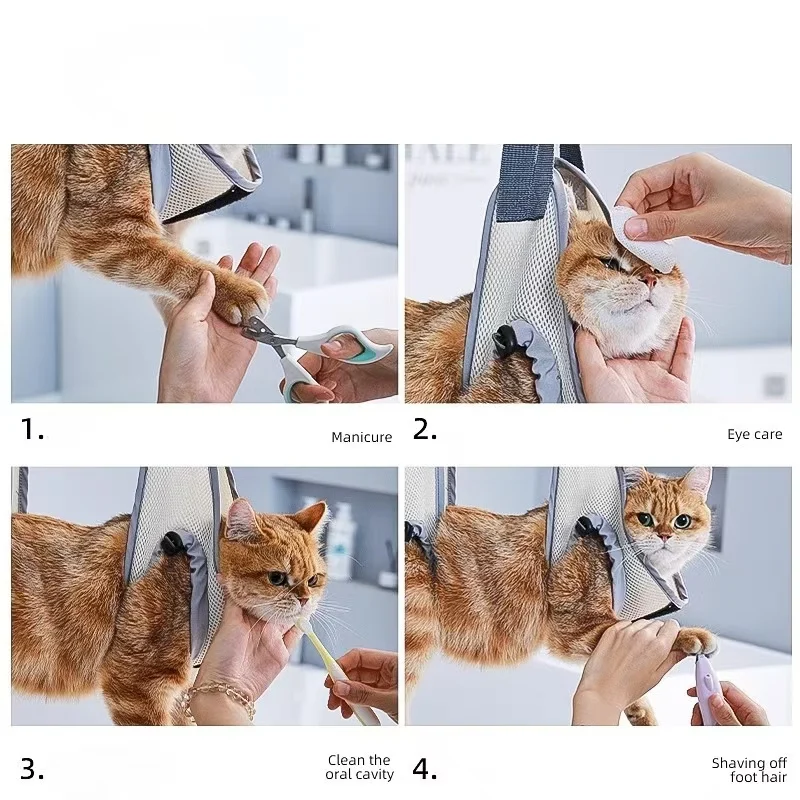 1.

Manicure

2.

Eye care

3.

Clean the oral cavity

4.

Shaving off foot hair